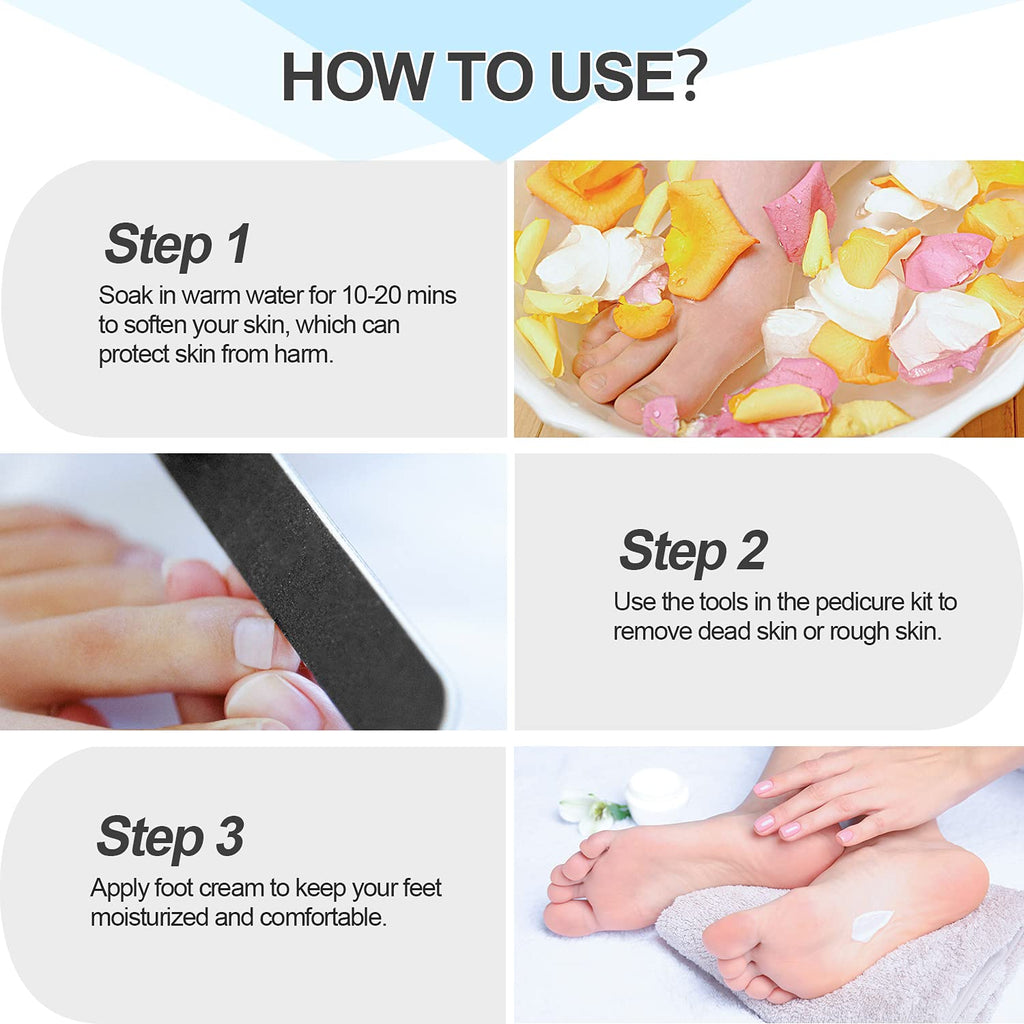 HOW TO USE?

Step 1
Soak in warm water for 10-20 mins to soften your skin, which can protect skin from harm.

Step 2
Use the tools in the pedicure kit to remove dead skin or rough skin.

Step 3
Apply foot cream to keep your feet moisturized and comfortable.